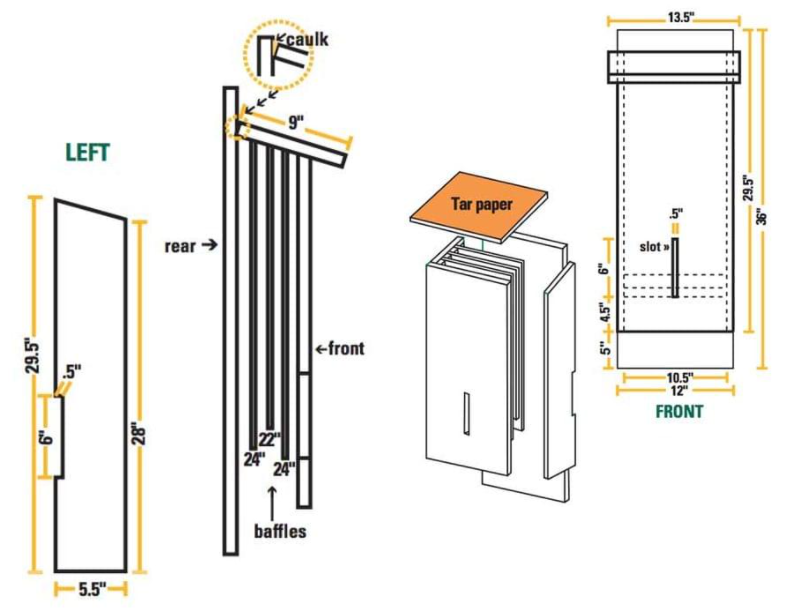 LEFT

29.5"

.5"

6"

28"

5.5"

caulk

9"

rear →

←front

24"

22"

24"

baffles

Tar paper

13.5"

29.5"

36"

.5"

slot »

6"

4.5"

5"

10.5"

12"

FRONT